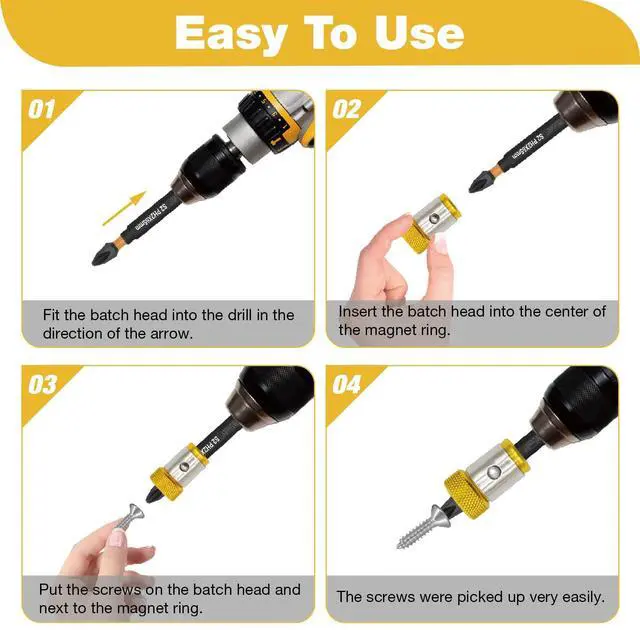 Easy To Use

01

S2 PH2X65mm

Fit the batch head into the drill in the direction of the arrow.

02

S2 PH2X65mm

Insert the batch head into the center of the magnet ring.

03

S2 PH2X

Put the screws on the batch head and next to the magnet ring.

04

The screws were picked up very easily.