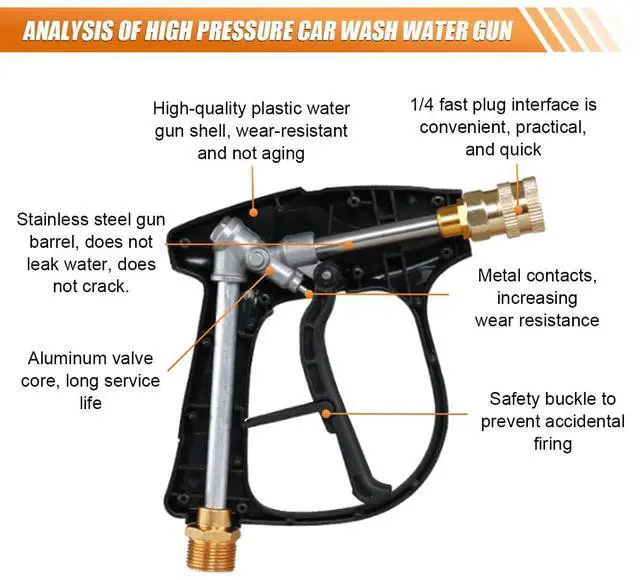 ANALYSIS OF HIGH PRESSURE CAR WASH WATER GUN

High-quality plastic water gun shell, wear-resistant and not aging

1/4 fast plug interface is convenient, practical, and quick

Stainless steel gun barrel, does not leak water, does not crack.

Metal contacts, increasing wear resistance

Aluminum valve core, long service life

Safety buckle to prevent accidental firing