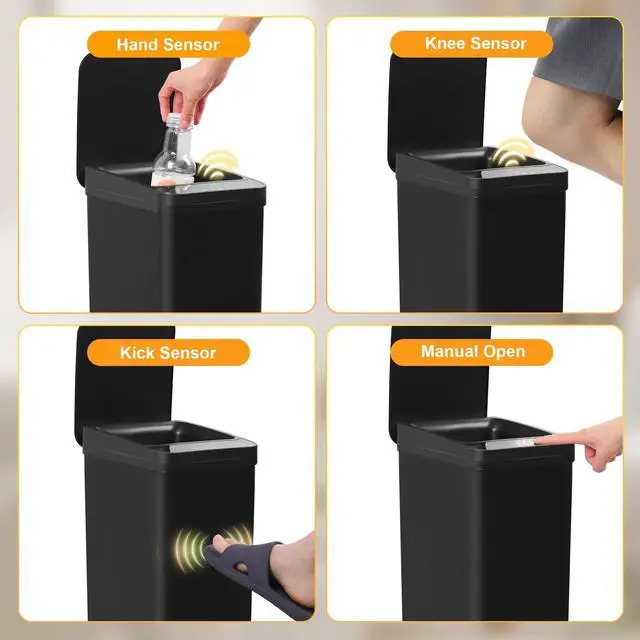 Hand Sensor

Knee Sensor

Kick Sensor

Manual Open