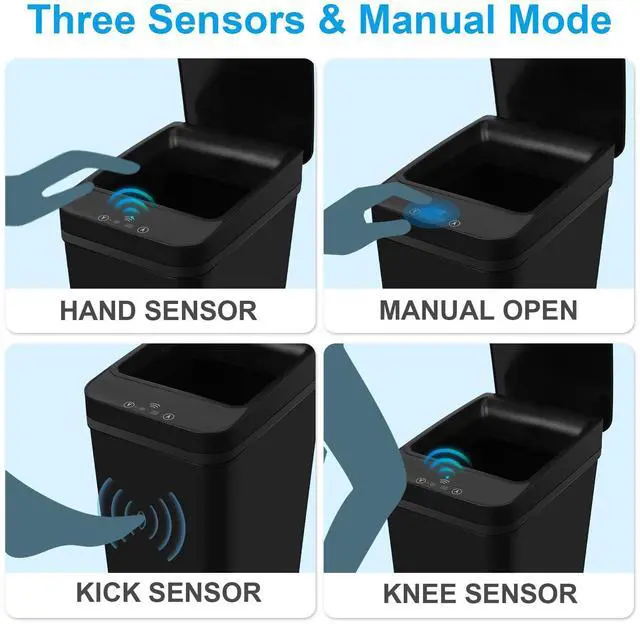 Three Sensors & Manual Mode

HAND SENSOR

MANUAL OPEN

KICK SENSOR

KNEE SENSOR