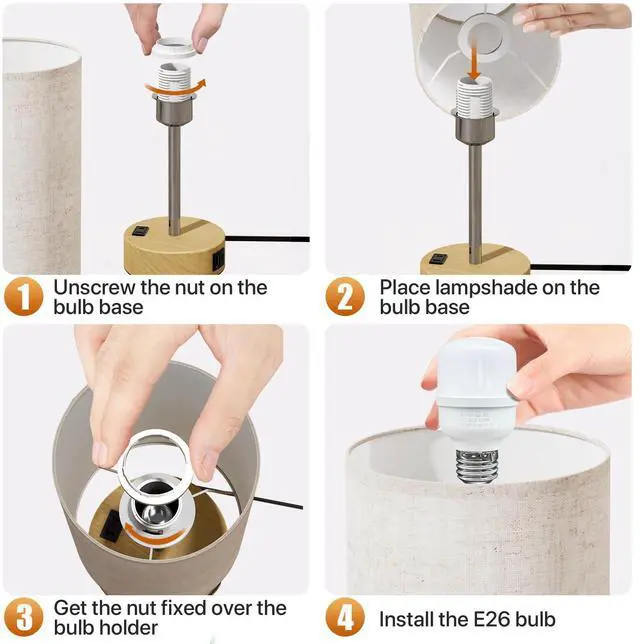 1 Unscrew the nut on the bulb base

2 Place lampshade on the bulb base

3 Get the nut fixed over the bulb holder

4 Install the E26 bulb