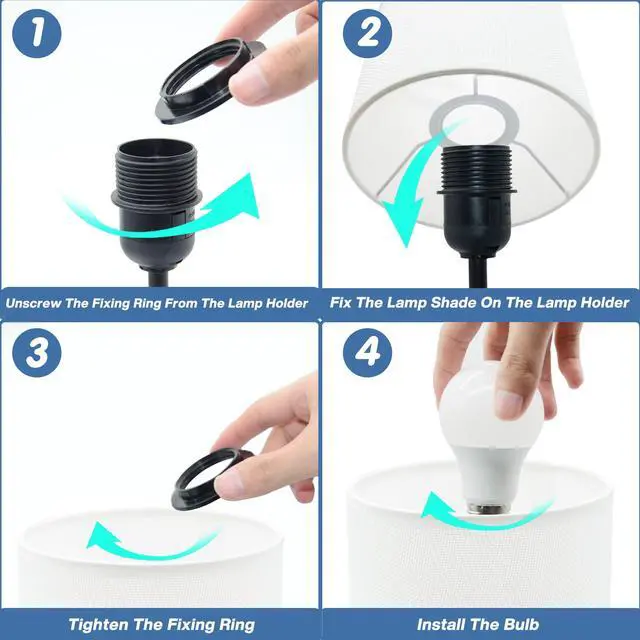 1

Unscrew The Fixing Ring From The Lamp Holder

2

Fix The Lamp Shade On The Lamp Holder

3

Tighten The Fixing Ring

4

Install The Bulb