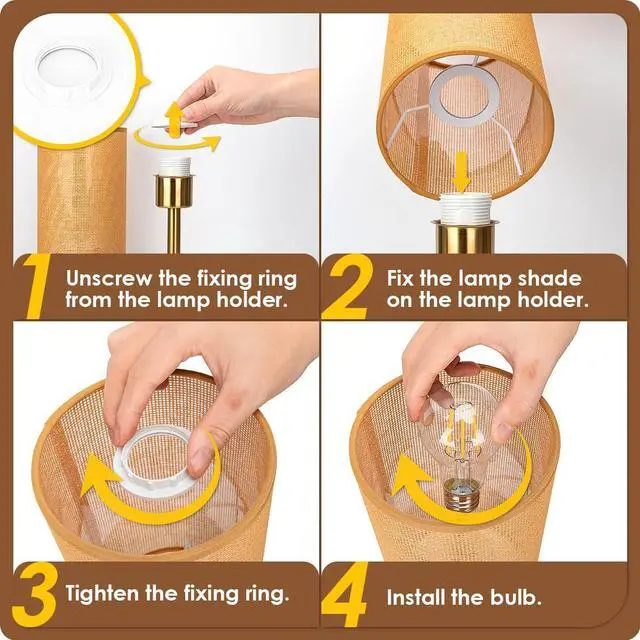 1 Unscrew the fixing ring from the lamp holder.

2 Fix the lamp shade on the lamp holder.

3 Tighten the fixing ring.

4 Install the bulb.