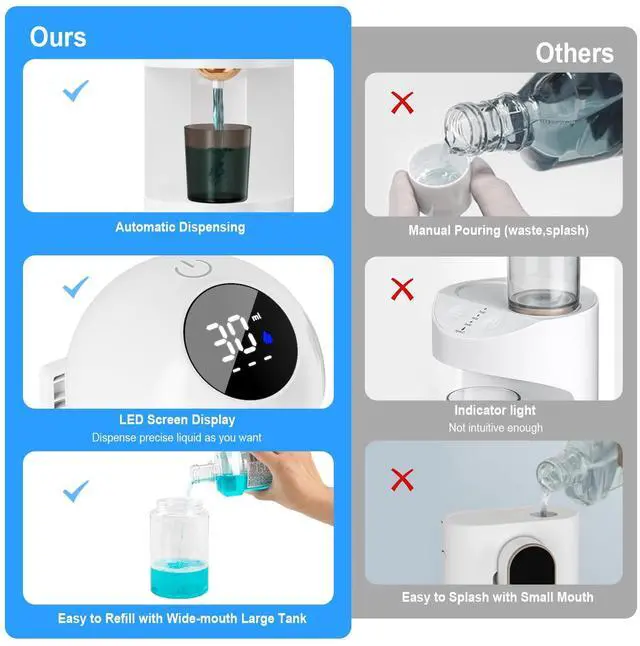 Ours

Automatic Dispensing

30 ml

LED Screen Display

Dispense precise liquid as you want

Easy to Refill with Wide-mouth Large Tank

Others

Manual Pouring (waste,splash)

Indicator light

Not intuitive enough

Easy to Splash with Small Mouth