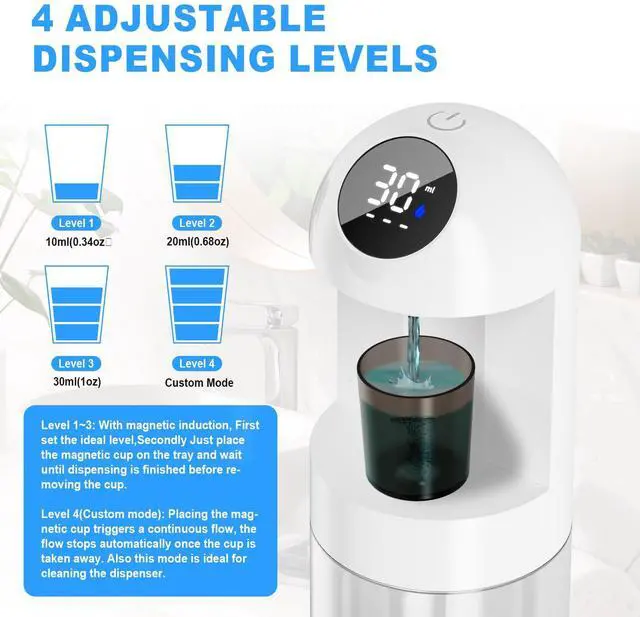 4 ADJUSTABLE DISPENSING LEVELS

Level 1
10ml(0.34oz□

Level 2
20ml(0.68oz)

Level 3
30ml(1oz)

Level 4
Custom Mode

30 ml

Level 1~3: With magnetic induction, First set the ideal level,Secondly Just place the magnetic cup on the tray and wait until dispensing is finished before removing the cup.

Level 4(Custom mode): Placing the magnetic cup triggers a continuous flow, the flow stops automatically once the cup is taken away. Also this mode is ideal for cleaning the dispenser.