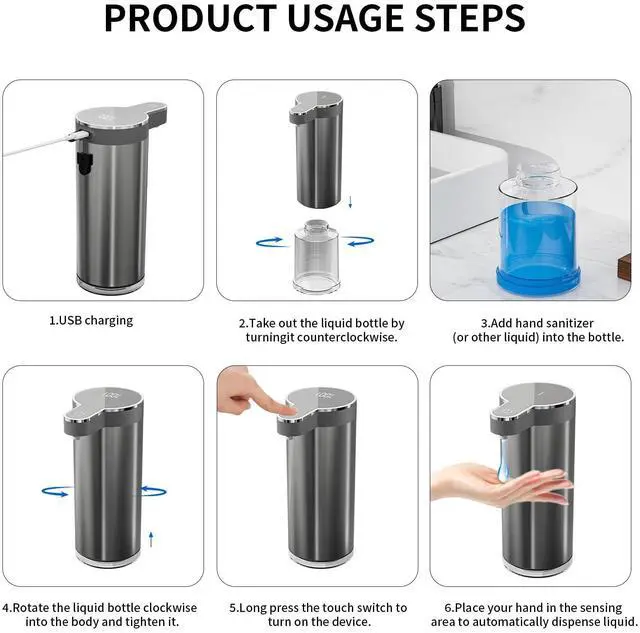 PRODUCT USAGE STEPS

1.USB charging

2.Take out the liquid bottle by turningit counterclockwise.

3.Add hand sanitizer (or other liquid) into the bottle.

4.Rotate the liquid bottle clockwise into the body and tighten it.

5.Long press the touch switch to turn on the device.

6.Place your hand in the sensing area to automatically dispense liquid.