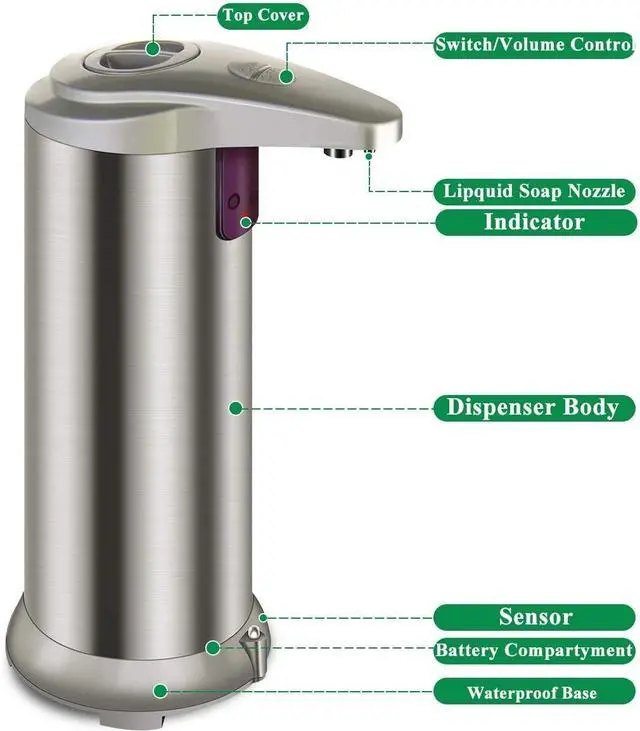 Top Cover

Switch/Volume Contro

Lipquid Soap Nozzle

Indicator

Dispenser Body

Sensor

Battery Compartyment

Waterproof Base