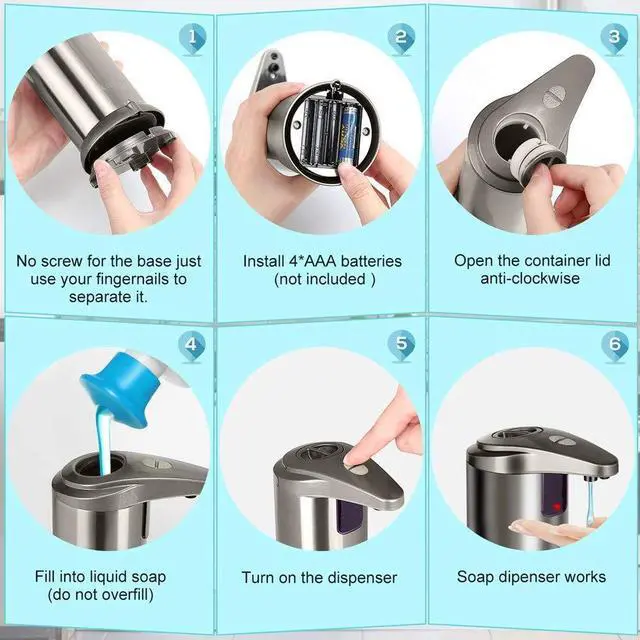 1

No screw for the base just use your fingernails to separate it.

2

Install 4*AAA batteries (not included )

3

Open the container lid anti-clockwise

4

Fill into liquid soap (do not overfill)

5

Turn on the dispenser

6

Soap dipenser works