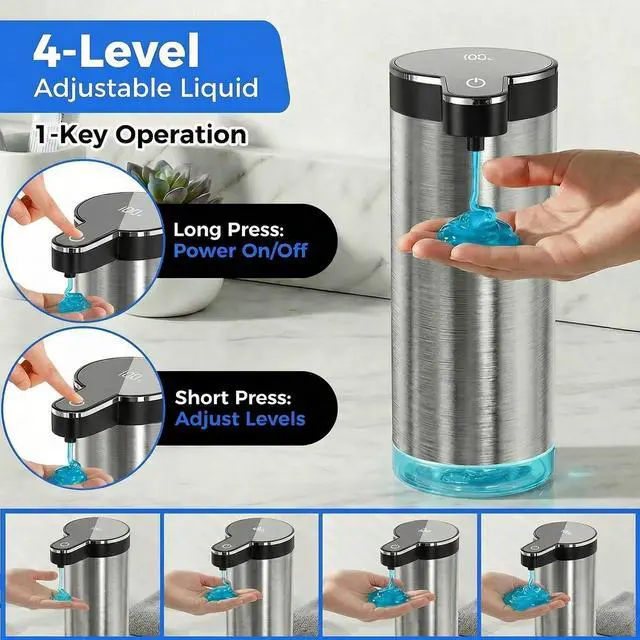 4-Level
Adjustable Liquid

1-Key Operation

Long Press:
Power On/Off

Short Press:
Adjust Levels