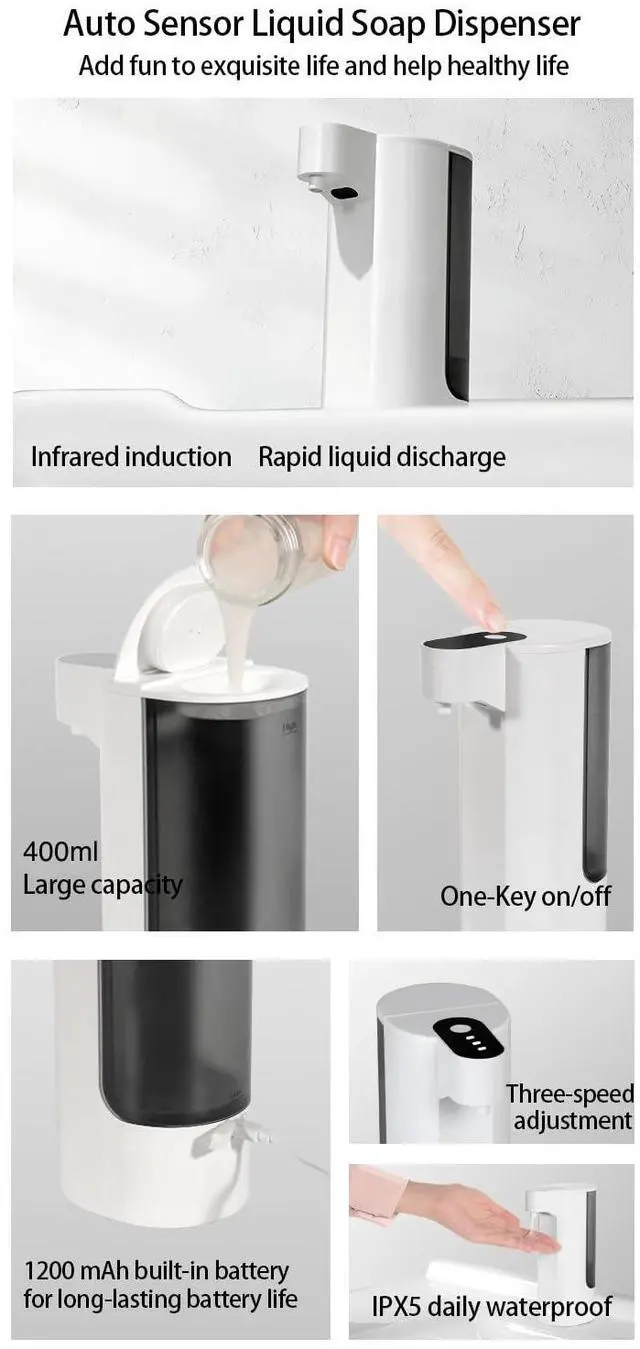 Auto Sensor Liquid Soap Dispenser
Add fun to exquisite life and help healthy life

Infrared induction Rapid liquid discharge

400ml
Large capacity

One-Key on/off

1200 mAh built-in battery for long-lasting battery life

Three-speed adjustment

IPX5 daily waterproof