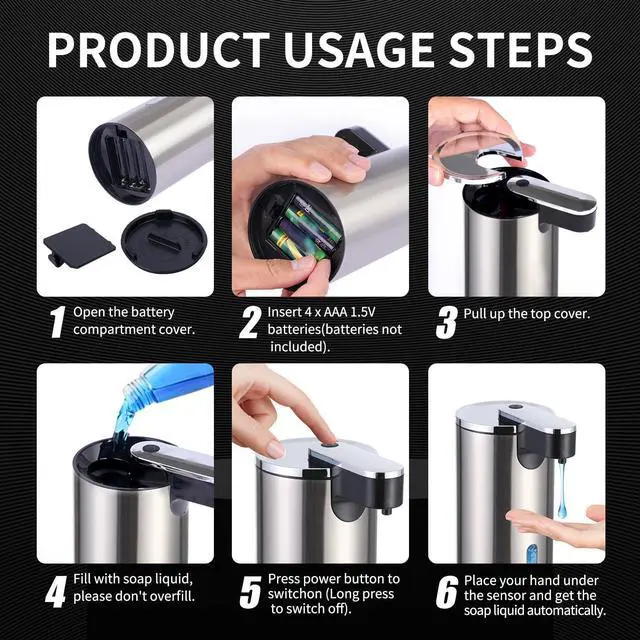 PRODUCT USAGE STEPS

1 Open the battery compartment cover.

2 Insert 4 x AAA 1.5V batteries(batteries not included).

3 Pull up the top cover.

4 Fill with soap liquid, please don't overfill.

5 Press power button to switchon (Long press to switch off).

6 Place your hand under the sensor and get the soap liquid automatically.