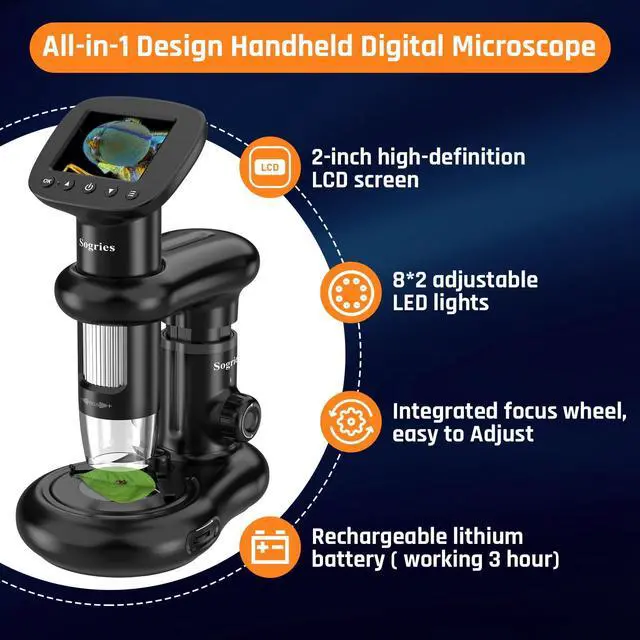 All-in-1 Design Handheld Digital Microscope

OK

Sogries

Sogries

LCD

2-inch high-definition LCD screen

8*2 adjustable LED lights

Integrated focus wheel, easy to Adjust

Rechargeable lithium battery ( working 3 hour)