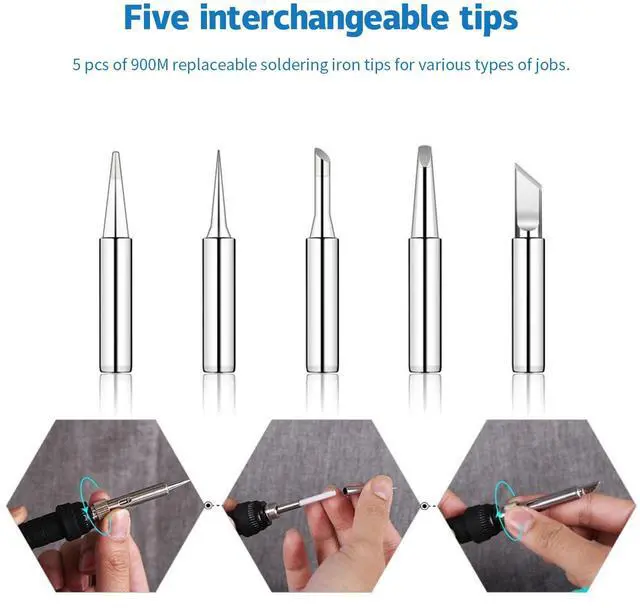 Five interchangeable tips

5 pcs of 900M replaceable soldering iron tips for various types of jobs.