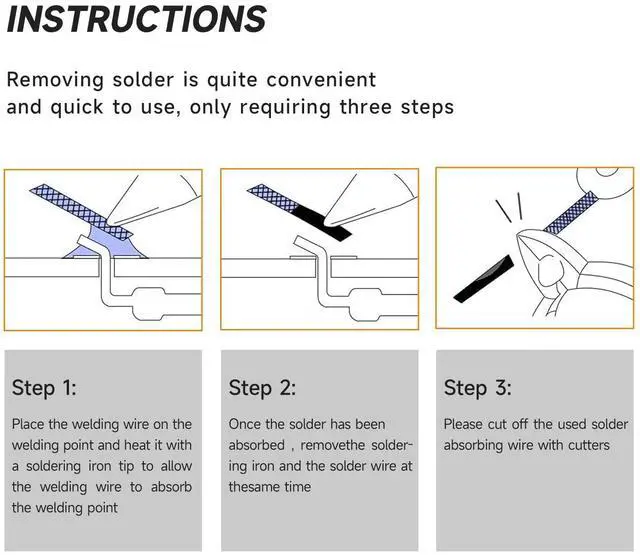 INSTRUCTIONS

Removing solder is quite convenient and quick to use, only requiring three steps

Step 1:

Place the welding wire on the welding point and heat it with a soldering iron tip to allow the welding wire to absorb the welding point

Step 2:

Once the solder has been absorbed , removethe soldering iron and the solder wire at thesame time

Step 3:

Please cut off the used solder absorbing wire with cutters