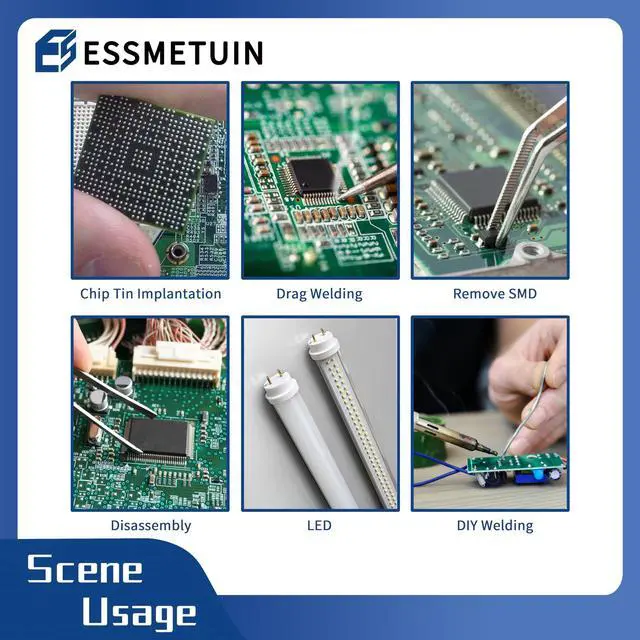 ESSMETUIN

Chip Tin Implantation

Drag Welding

Remove SMD

Disassembly

LED

DIY Welding

Scene Usage