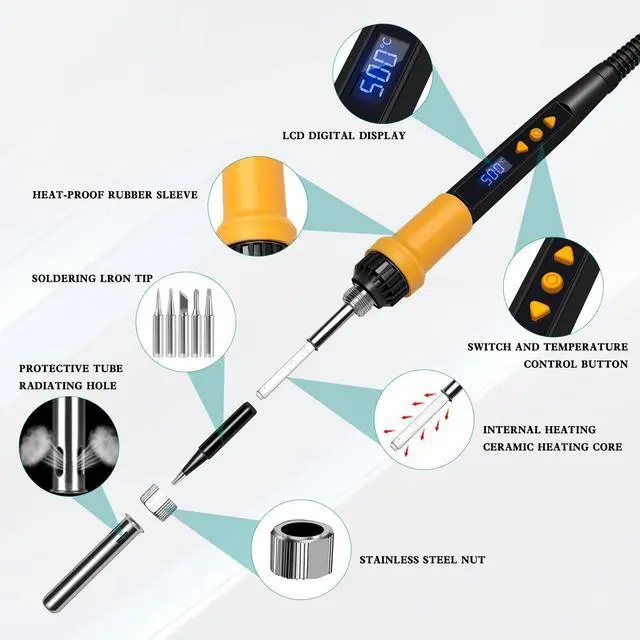 500°C

LCD DIGITAL DISPLAY

500°C

HEAT-PROOF RUBBER SLEEVE

SOLDERING LRON TIP

SWITCH AND TEMPERATURE CONTROL BUTTON

PROTECTIVE TUBE RADIATING HOLE

INTERNAL HEATING CERAMIC HEATING CORE

STAINLESS STEEL NUT