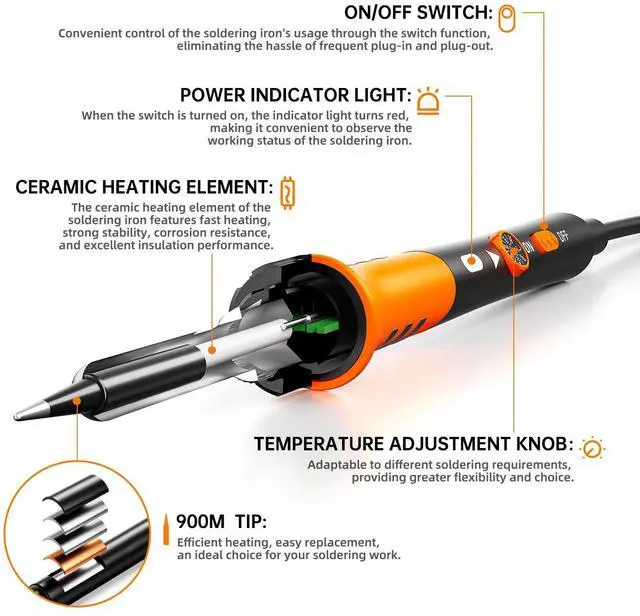 ON/OFF SWITCH:

Convenient control of the soldering iron's usage through the switch function, eliminating the hassle of frequent plug-in and plug-out.

POWER INDICATOR LIGHT:

When the switch is turned on, the indicator light turns red, making it convenient to observe the working status of the soldering iron.

CERAMIC HEATING ELEMENT:

The ceramic heating element of the soldering iron features fast heating, strong stability, corrosion resistance, and excellent insulation performance.

ON OFF

TEMPERATURE ADJUSTMENT KNOB:

Adaptable to different soldering requirements, providing greater flexibility and choice.

900M TIP:

Efficient heating, easy replacement, an ideal choice for your soldering work.