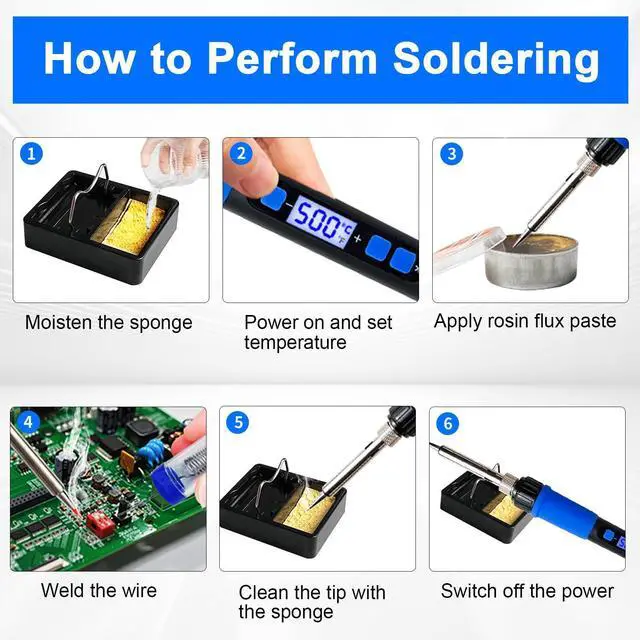 How to Perform Soldering

1

Moisten the sponge

2

- 500 °C °F +

Power on and set temperature

3

Apply rosin flux paste

4

Weld the wire

5

Clean the tip with the sponge

6

Switch off the power