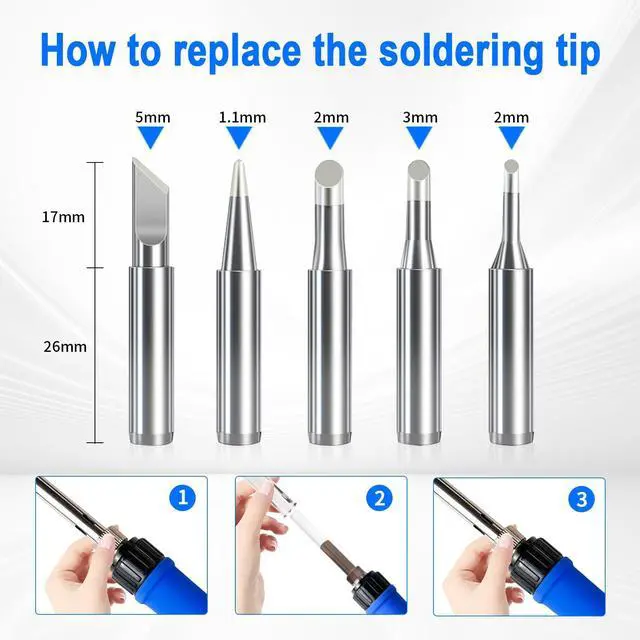 How to replace the soldering tip

5mm
1.1mm
2mm
3mm
2mm

17mm
26mm

1
2
3