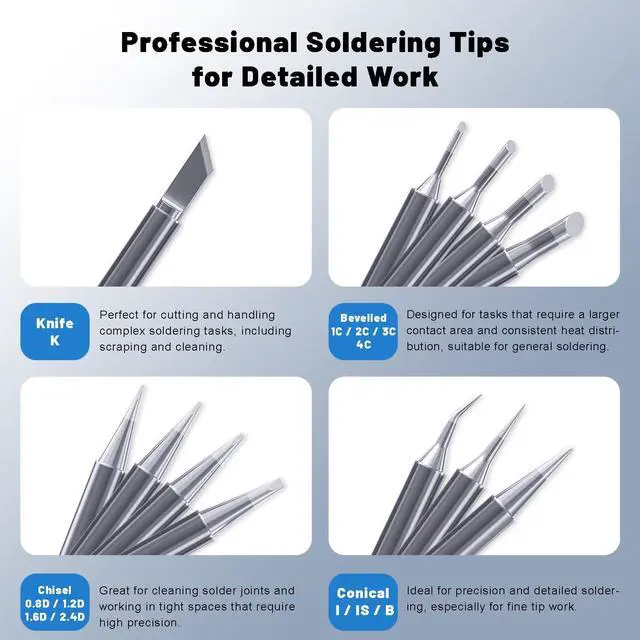 Professional Soldering Tips for Detailed Work

Knife
K

Perfect for cutting and handling complex soldering tasks, including scraping and cleaning.

Bevelled
1C / 2C / 3C
4C

Designed for tasks that require a larger contact area and consistent heat distribution, suitable for general soldering.

Chisel
0.8D / 1.2D
1.6D / 2.4D

Great for cleaning solder joints and working in tight spaces that require high precision.

Conical
I / IS / B

Ideal for precision and detailed soldering, especially for fine tip work.