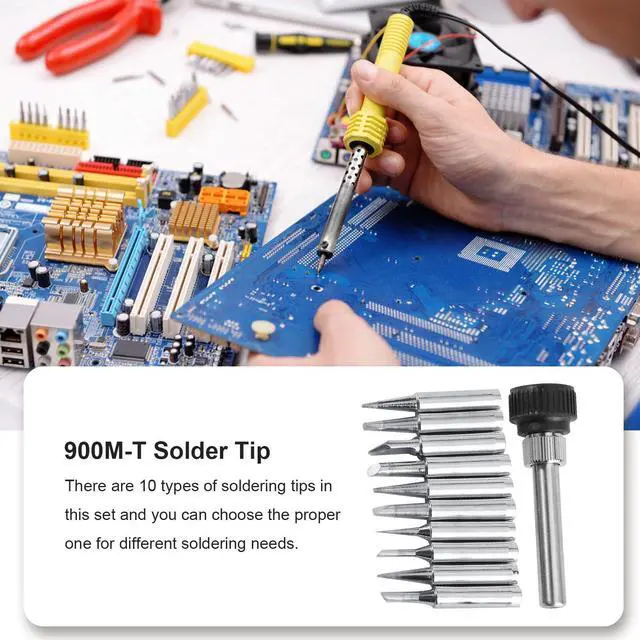 900M-T Solder Tip

There are 10 types of soldering tips in this set and you can choose the proper one for different soldering needs.