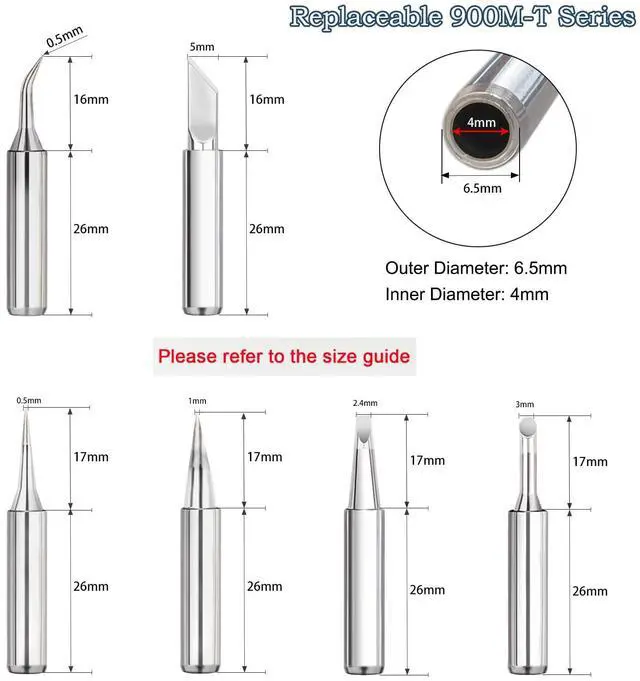 Replaceable 900M-T Series

0.5mm
16mm
26mm

5mm
16mm
26mm

4mm
6.5mm

Outer Diameter: 6.5mm
Inner Diameter: 4mm

Please refer to the size guide

0.5mm
17mm
26mm

1mm
17mm
26mm

2.4mm
17mm
26mm

3mm
17mm
26mm