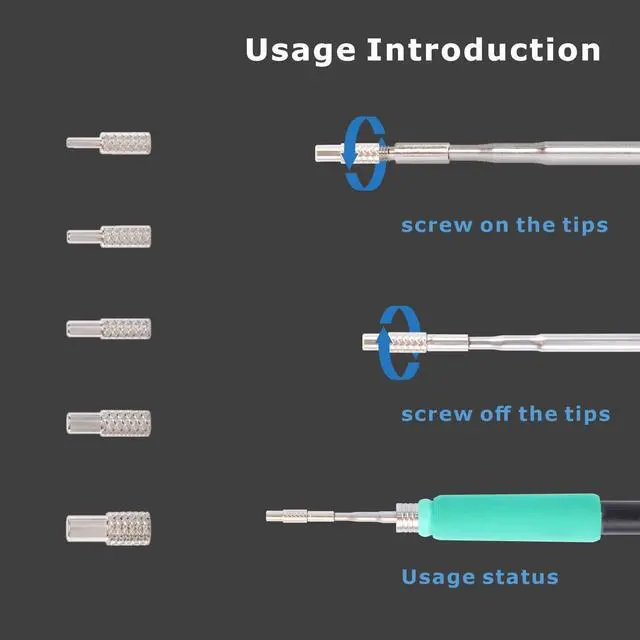 Usage Introduction

screw on the tips

screw off the tips

Usage status