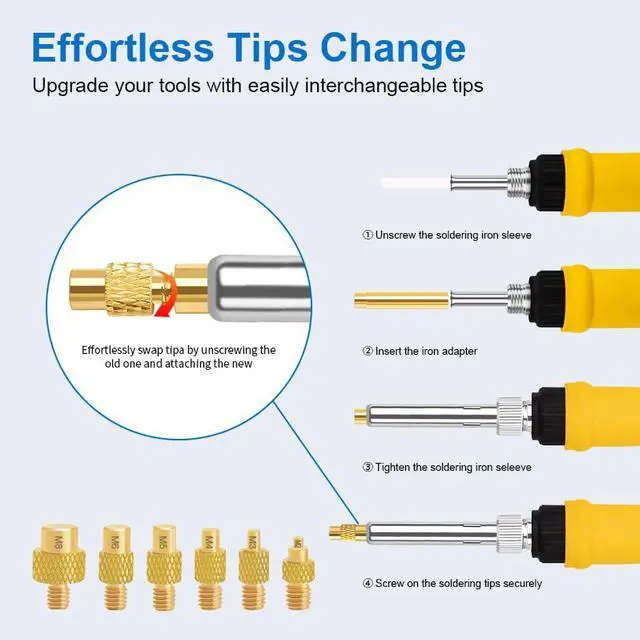 Effortless Tips Change

Upgrade your tools with easily interchangeable tips

Effortlessly swap tipa by unscrewing the old one and attaching the new

① Unscrew the soldering iron sleeve

② Insert the iron adapter

③ Tighten the soldering iron seleeve

④ Screw on the soldering tips securely

M8

M6

M5

M4

M3

M2