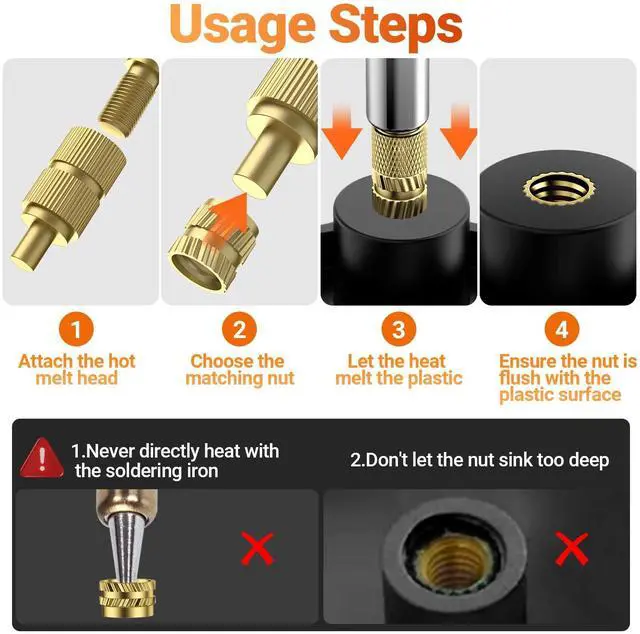 Usage Steps

1
Attach the hot melt head

2
Choose the matching nut

3
Let the heat melt the plastic

4
Ensure the nut is flush with the plastic surface

1.Never directly heat with the soldering iron

2.Don't let the nut sink too deep