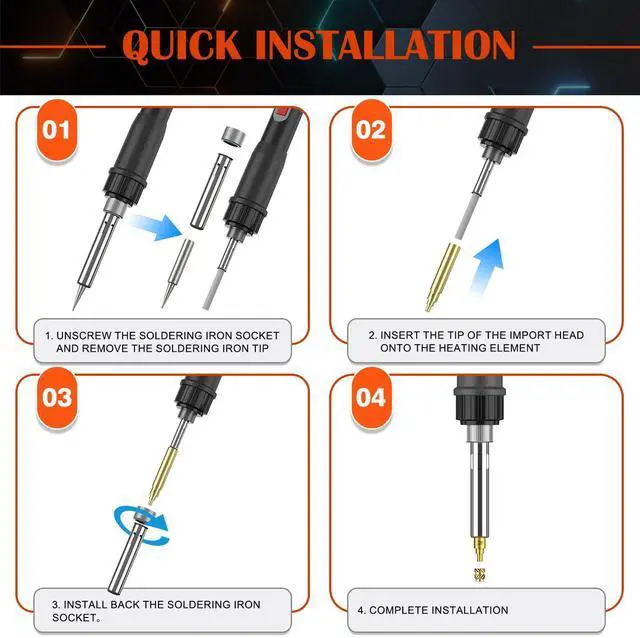 QUICK INSTALLATION

01

1. UNSCREW THE SOLDERING IRON SOCKET AND REMOVE THE SOLDERING IRON TIP

02

2. INSERT THE TIP OF THE IMPORT HEAD ONTO THE HEATING ELEMENT

03

3. INSTALL BACK THE SOLDERING IRON SOCKET。

04

4. COMPLETE INSTALLATION