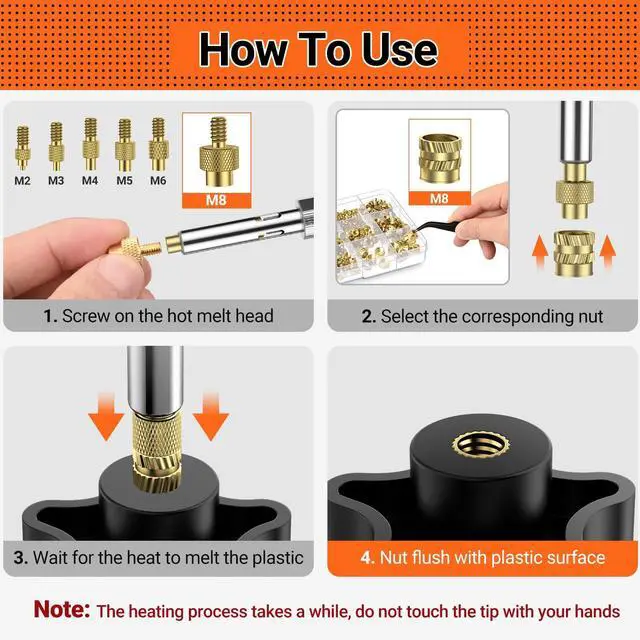 How To Use

M2 M3 M4 M5 M6

M8

1. Screw on the hot melt head

M8

2. Select the corresponding nut

3. Wait for the heat to melt the plastic

4. Nut flush with plastic surface

Note: The heating process takes a while, do not touch the tip with your hands