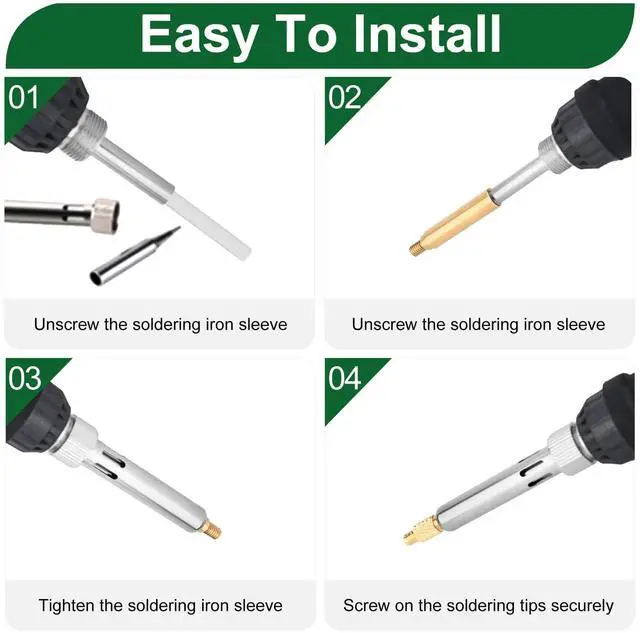 Easy To Install

01

Unscrew the soldering iron sleeve

02

Unscrew the soldering iron sleeve

03

Tighten the soldering iron sleeve

04

Screw on the soldering tips securely