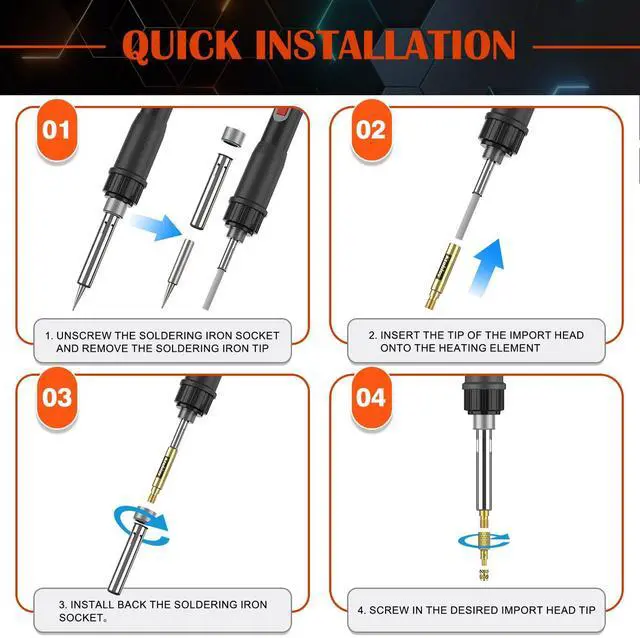 QUICK INSTALLATION

01

1. UNSCREW THE SOLDERING IRON SOCKET AND REMOVE THE SOLDERING IRON TIP

02

2. INSERT THE TIP OF THE IMPORT HEAD ONTO THE HEATING ELEMENT

03

3. INSTALL BACK THE SOLDERING IRON SOCKET。

04

4. SCREW IN THE DESIRED IMPORT HEAD TIP