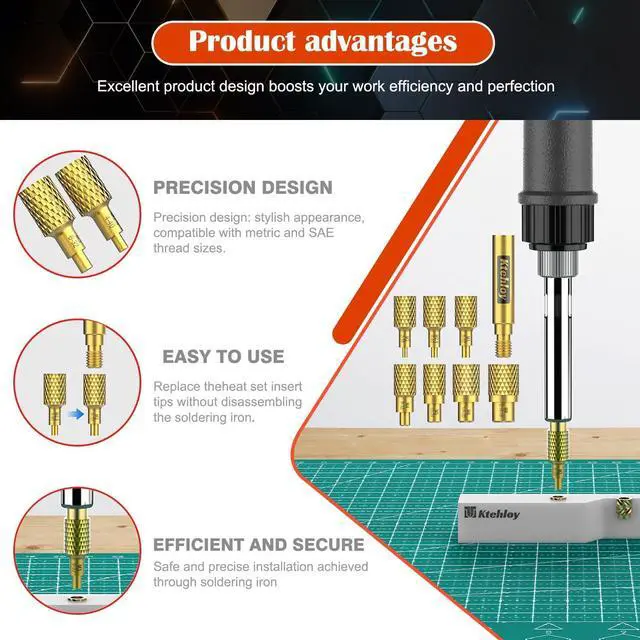 Product advantages

Excellent product design boosts your work efficiency and perfection

PRECISION DESIGN

Precision design: stylish appearance, compatible with metric and SAE thread sizes.

EASY TO USE

Replace theheat set insert tips without disassembling the soldering iron.

EFFICIENT AND SECURE

Safe and precise installation achieved through soldering iron

Ktehloy

Ktehloy