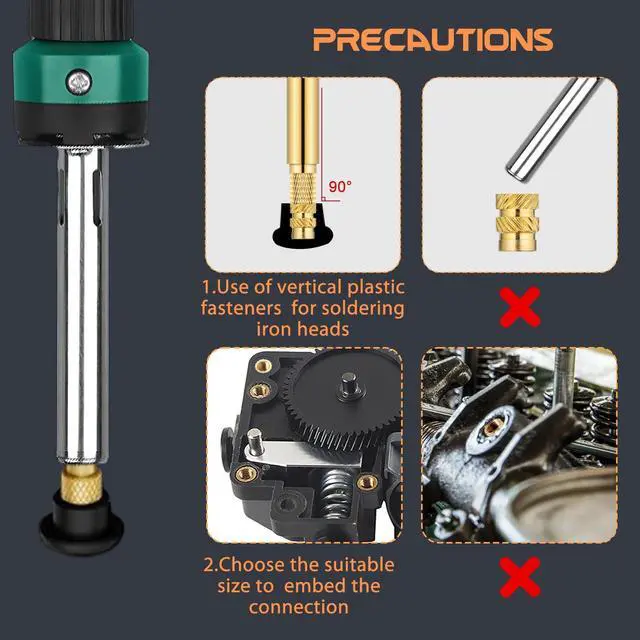 PRECAUTIONS

90°

1.Use of vertical plastic fasteners for soldering iron heads

2.Choose the suitable size to embed the connection