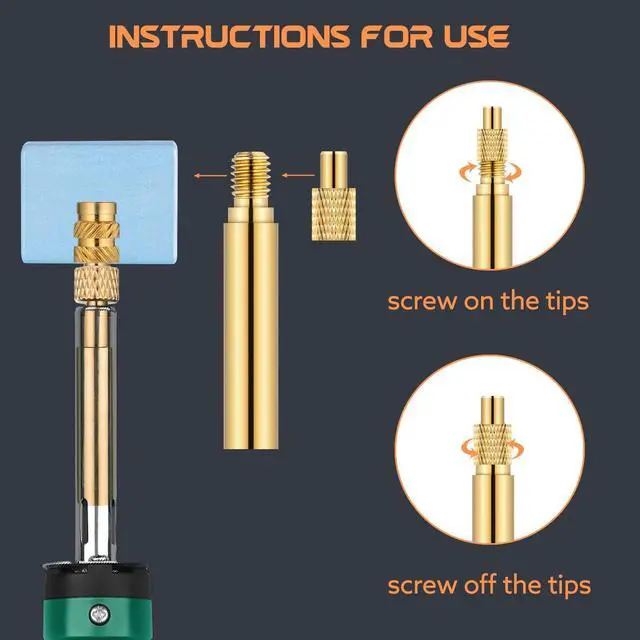 INSTRUCTIONS FOR USE

screw on the tips

screw off the tips