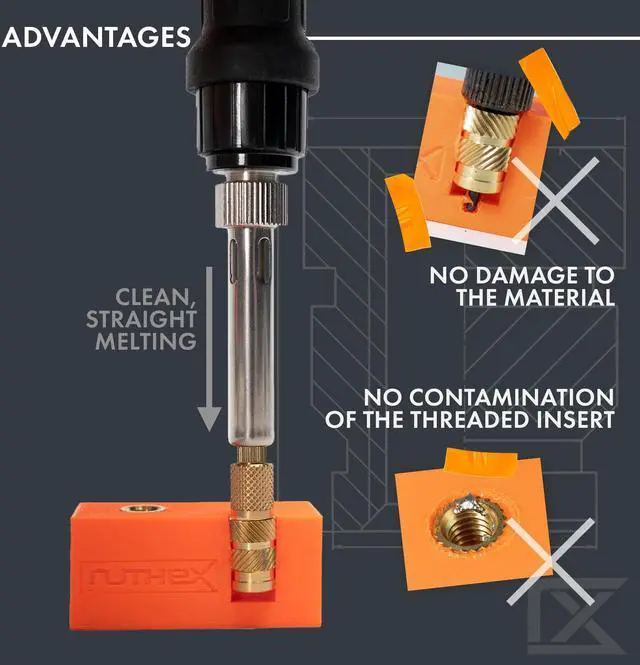 ADVANTAGES

CLEAN, STRAIGHT MELTING

NO DAMAGE TO THE MATERIAL

NO CONTAMINATION OF THE THREADED INSERT

ruthex