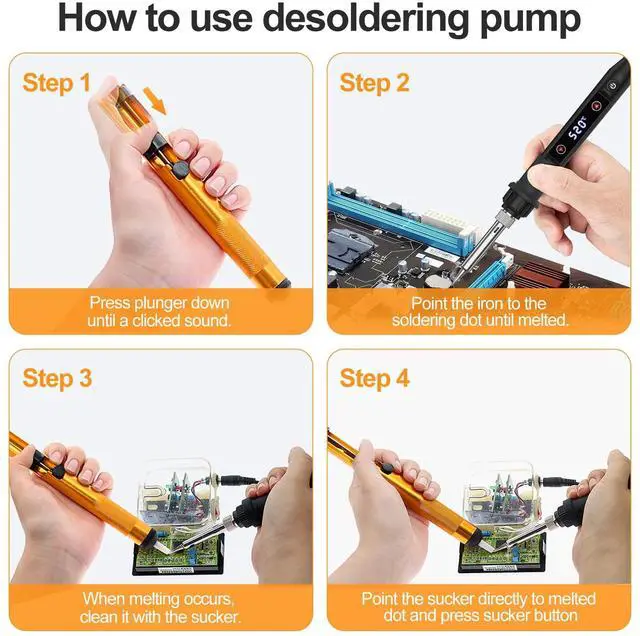 How to use desoldering pump

Step 1

Press plunger down until a clicked sound.

Step 2

520°

Point the iron to the soldering dot until melted.

Step 3

When melting occurs, clean it with the sucker.

Step 4

Point the sucker directly to melted dot and press sucker button