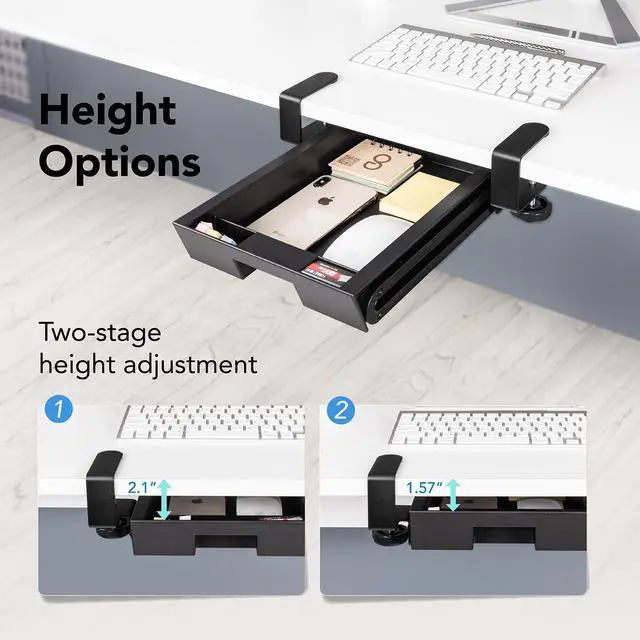 Height Options

Two-stage height adjustment

1

2.1"

2

1.57"