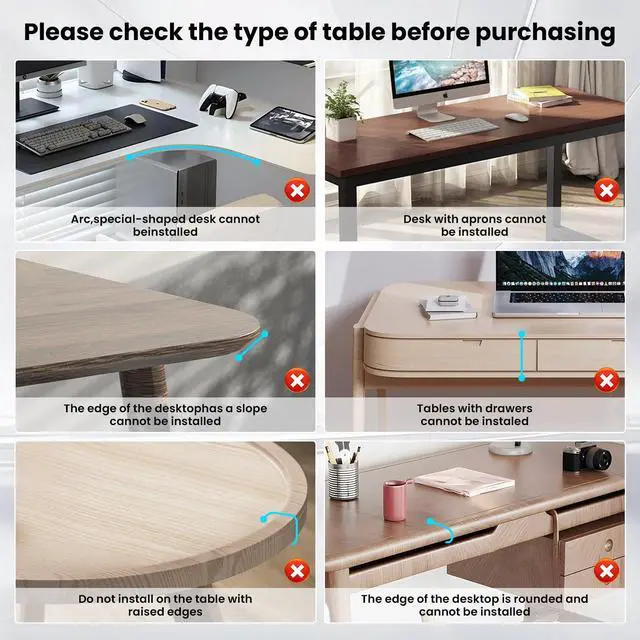 Please check the type of table before purchasing

Arc,special-shaped desk cannot beinstalled

Desk with aprons cannot be installed

The edge of the desktophas a slope cannot be installed

Tables with drawers cannot be instaled

Do not install on the table with raised edges

The edge of the desktop is rounded and cannot be installed