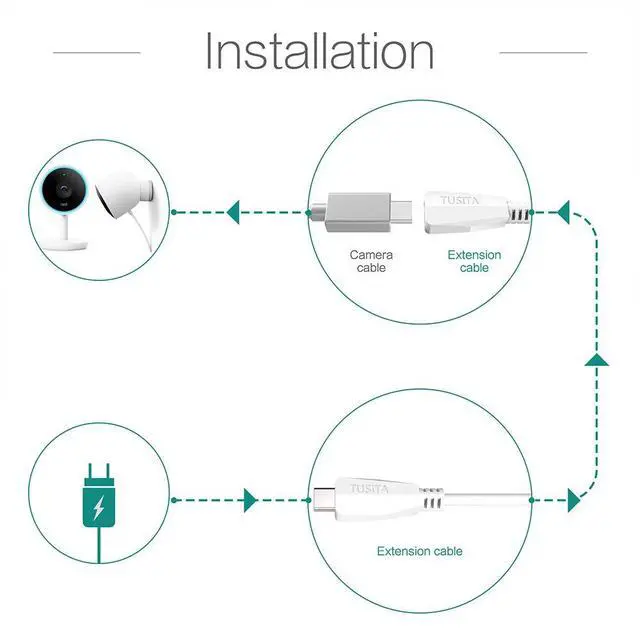 Installation

TUSITA

Camera cable

Extension cable

TUSITA

Extension cable