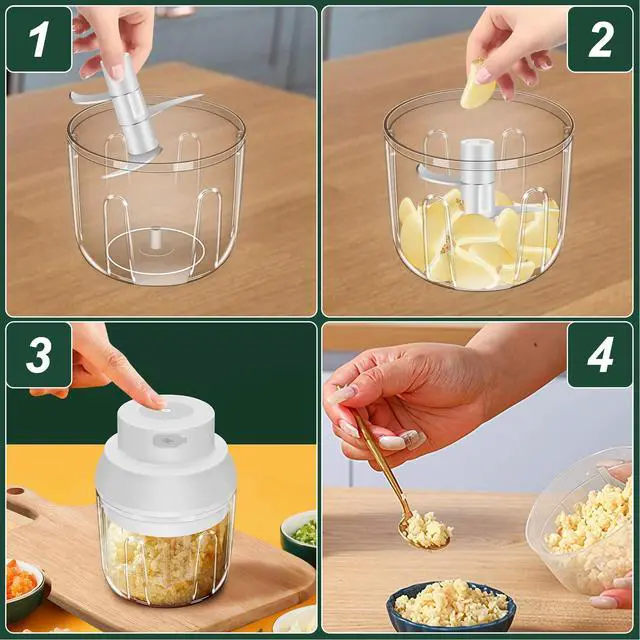 1

2

3

4