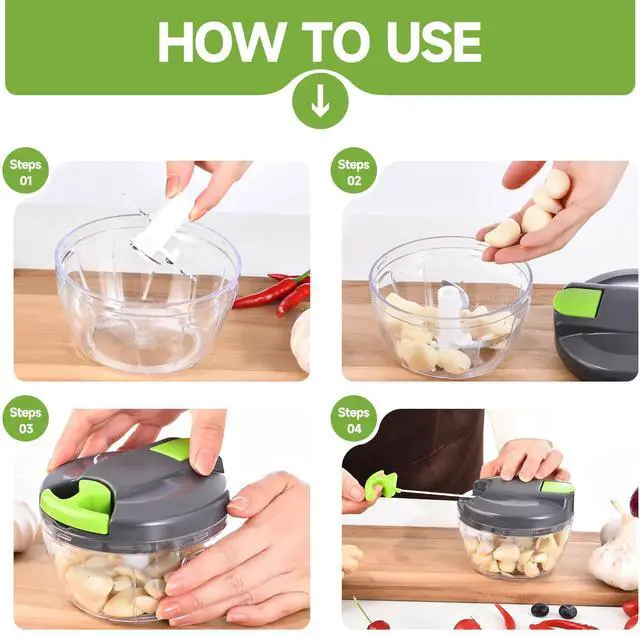 HOW TO USE

Steps 01

Steps 02

Steps 03

Steps 04