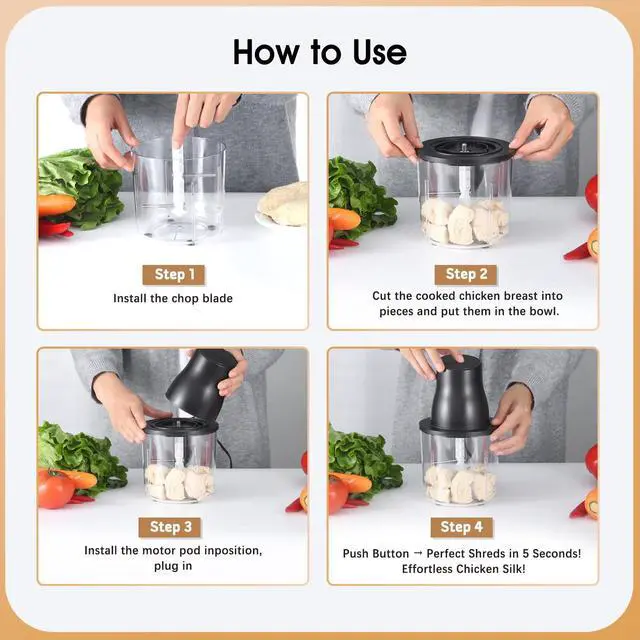 How to Use

Step 1

Install the chop blade

Step 2

Cut the cooked chicken breast into pieces and put them in the bowl.

Step 3

Install the motor pod inposition, plug in

Step 4

Push Button → Perfect Shreds in 5 Seconds! Effortless Chicken Silk!