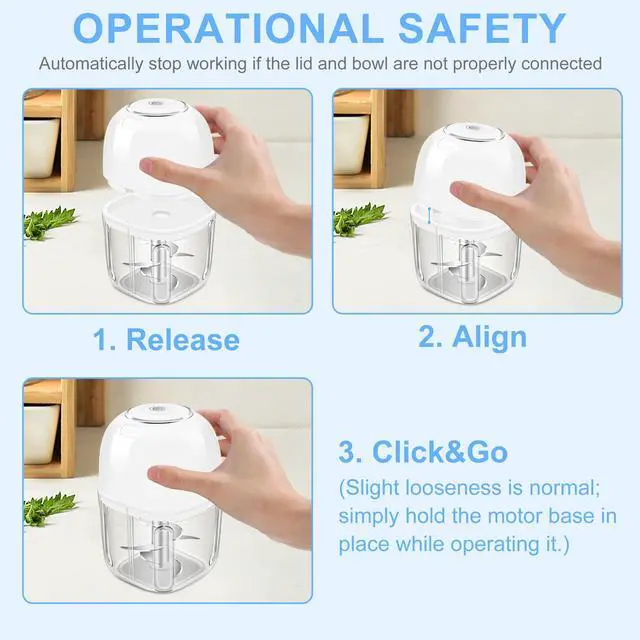 OPERATIONAL SAFETY

Automatically stop working if the lid and bowl are not properly connected

1. Release

2. Align

3. Click&Go

(Slight looseness is normal; simply hold the motor base in place while operating it.)