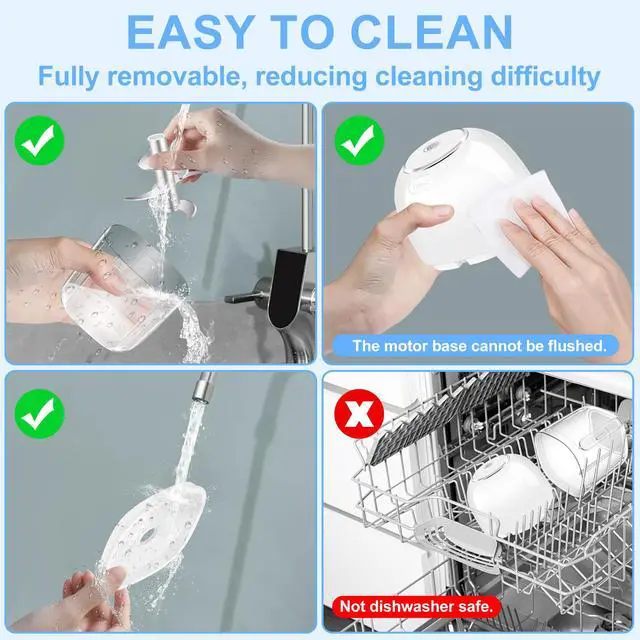 EASY TO CLEAN
Fully removable, reducing cleaning difficulty

The motor base cannot be flushed.

Not dishwasher safe.