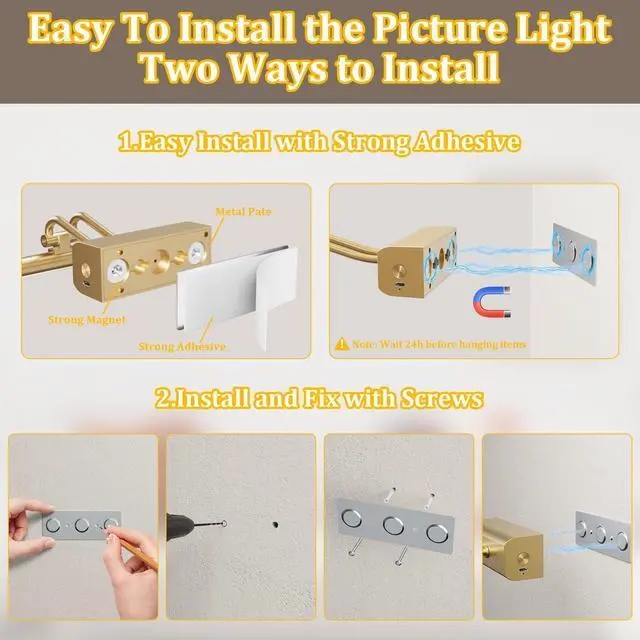 Easy To Install the Picture Light
Two Ways to Install

1.Easy Install with Strong Adhesive

Metal Pate

Strong Magnet

Strong Adhesive

Note: Wait 24h before hanging items

2.Install and Fix with Screws