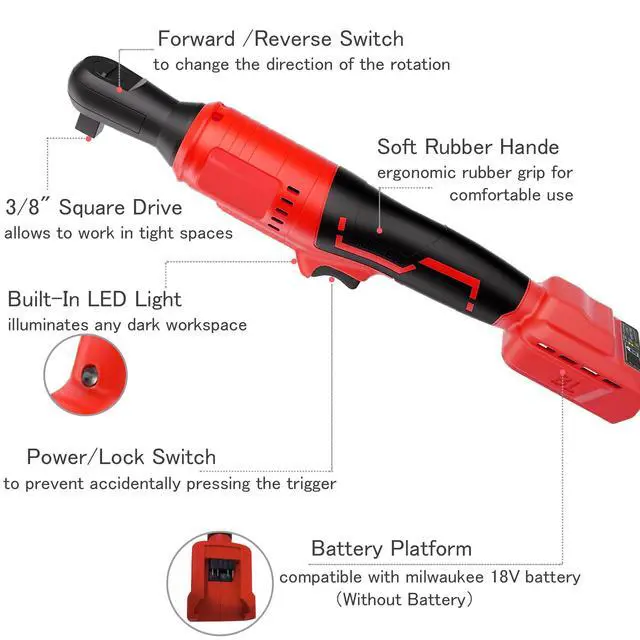 Forward /Reverse Switch
to change the direction of the rotation

Soft Rubber Hande
ergonomic rubber grip for comfortable use

3/8" Square Drive
allows to work in tight spaces

Built-In LED Light
illuminates any dark workspace

Power/Lock Switch
to prevent accidentally pressing the trigger

Battery Platform
compatible with milwaukee 18V battery
(Without Battery)