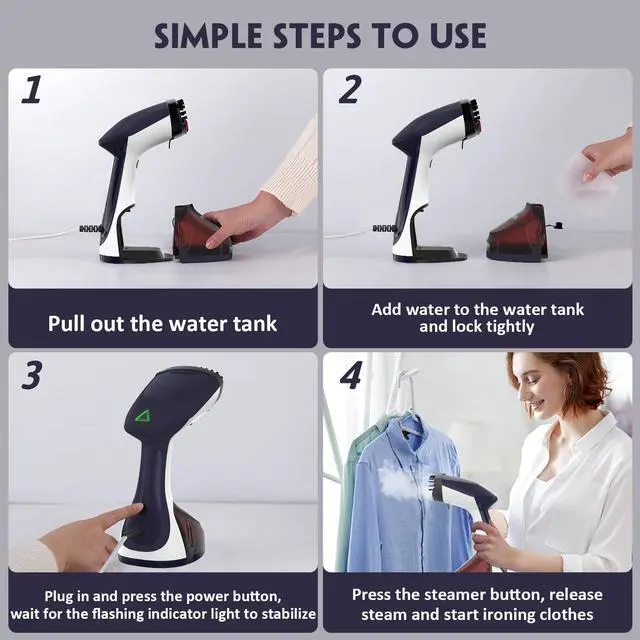 SIMPLE STEPS TO USE

1

Pull out the water tank

2

Add water to the water tank and lock tightly

3

Plug in and press the power button, wait for the flashing indicator light to stabilize

4

Press the steamer button, release steam and start ironing clothes