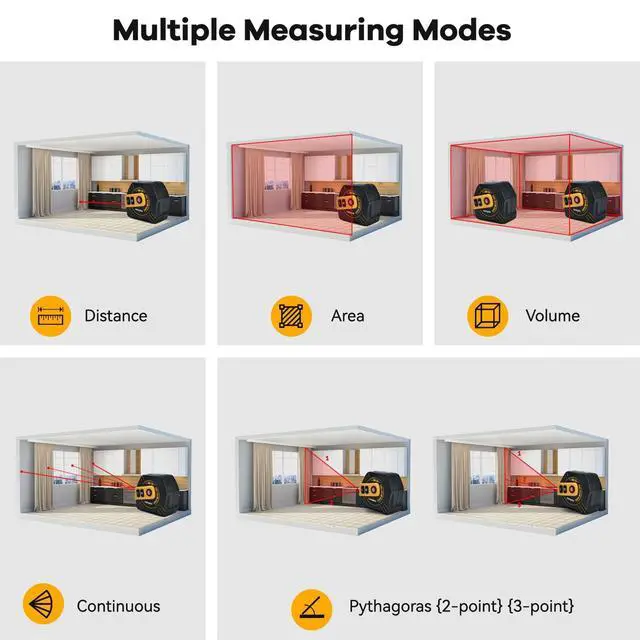 Multiple Measuring Modes

Distance

Area

Volume

Continuous

Pythagoras {2-point} {3-point}